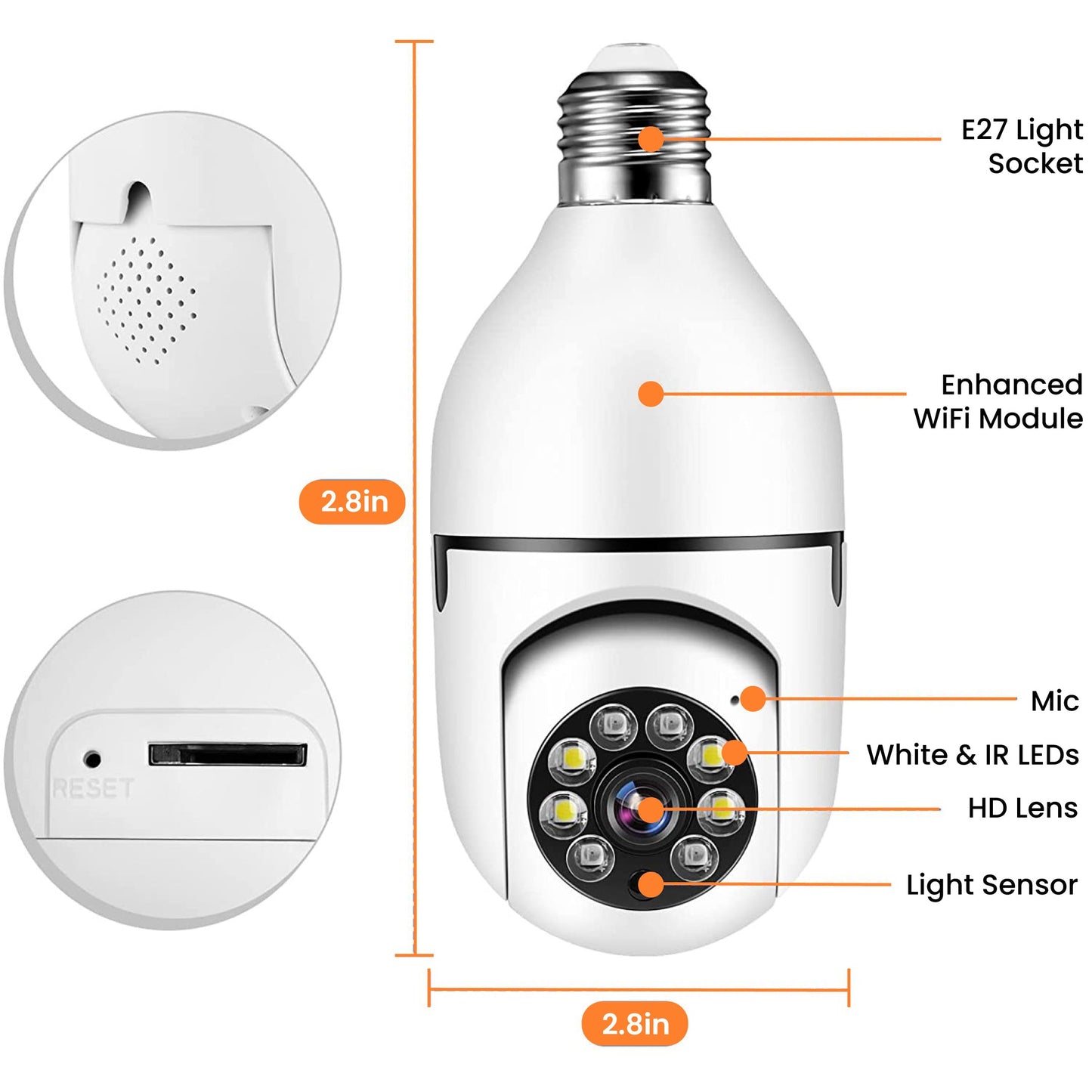 E27 Light Socket

Enhanced WiFi Module

2.8in

RESET

Mic

White & IR LEDs

HD Lens

Light Sensor

2.8in